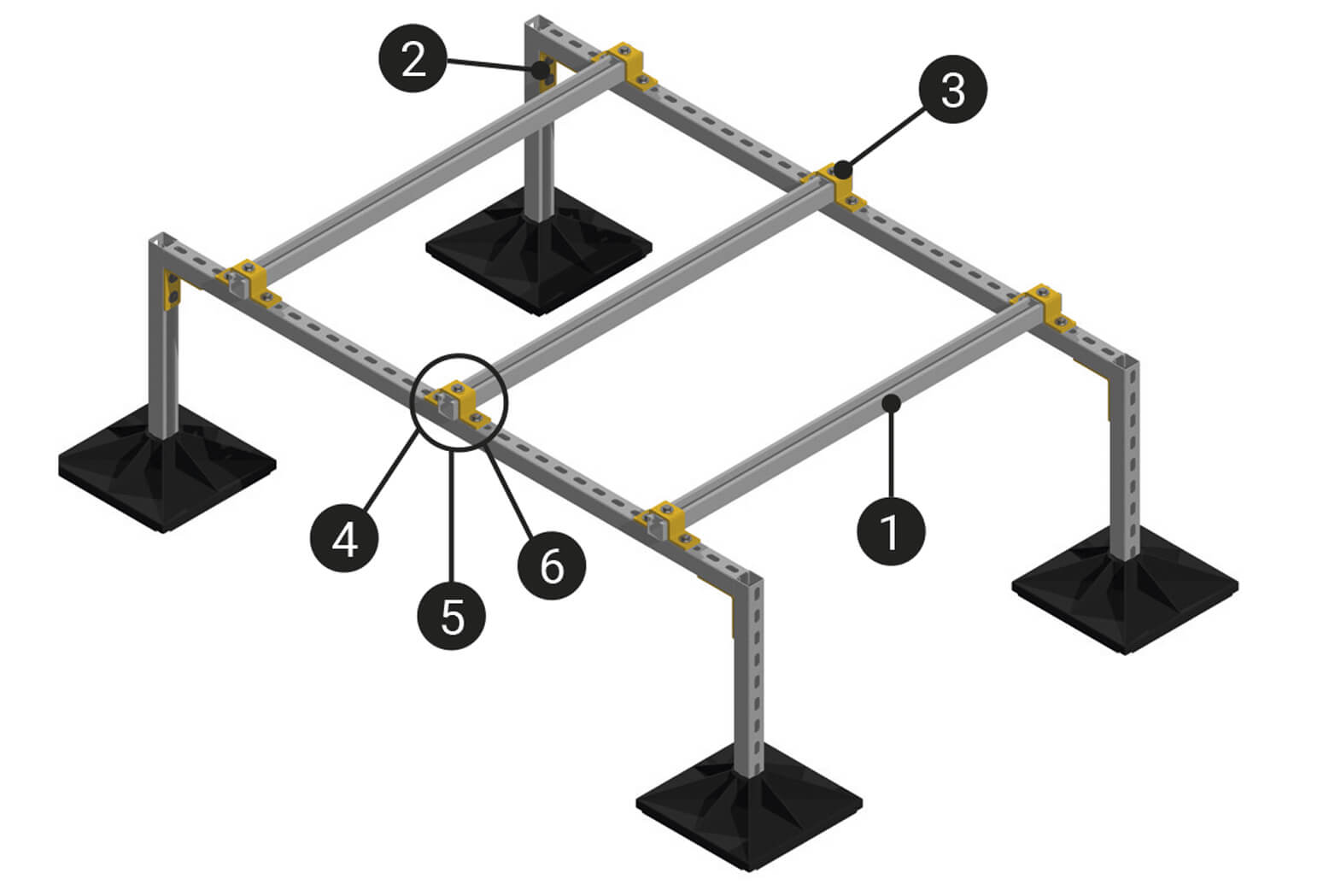 2
3
4
5
6
1