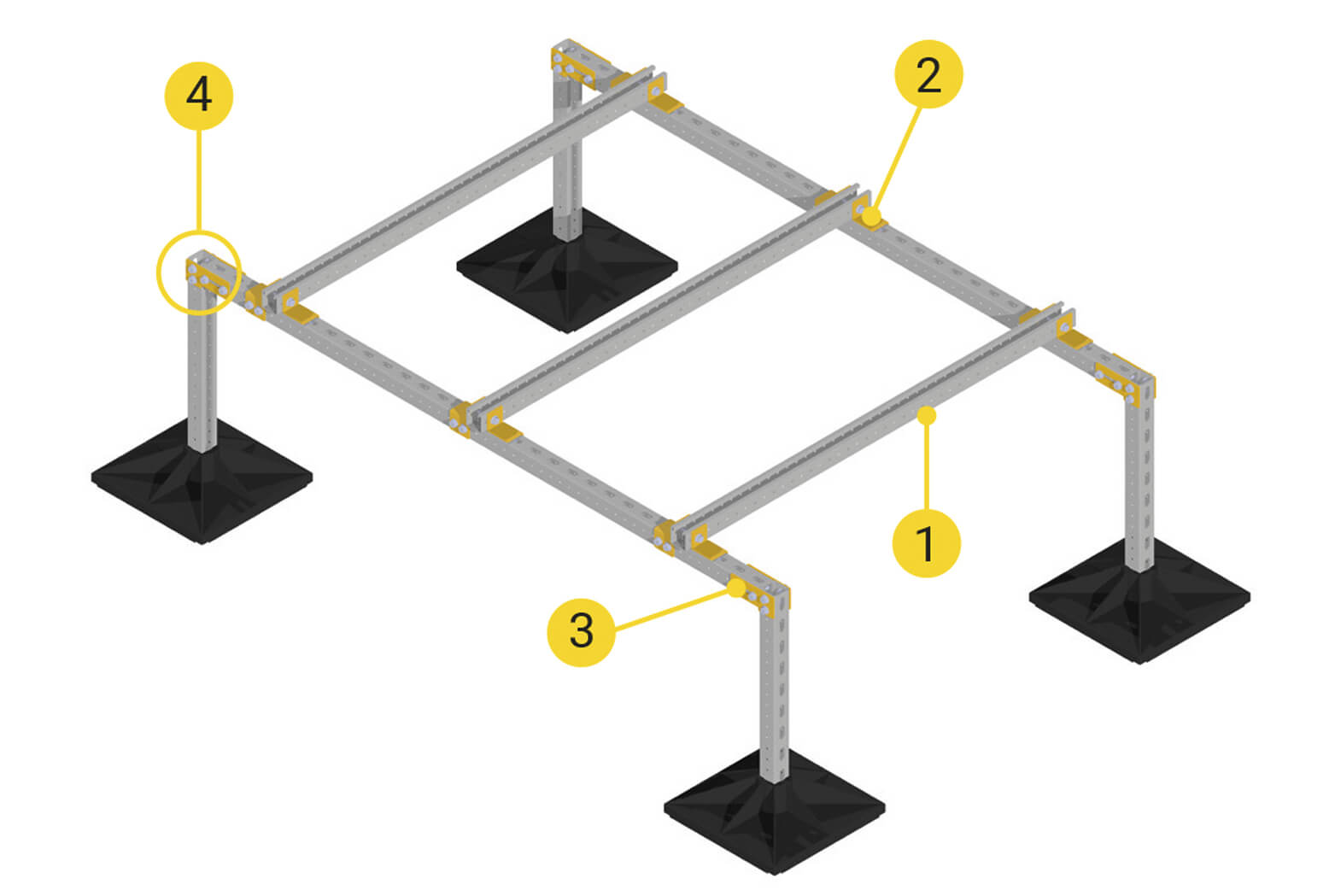 4
2
1
3