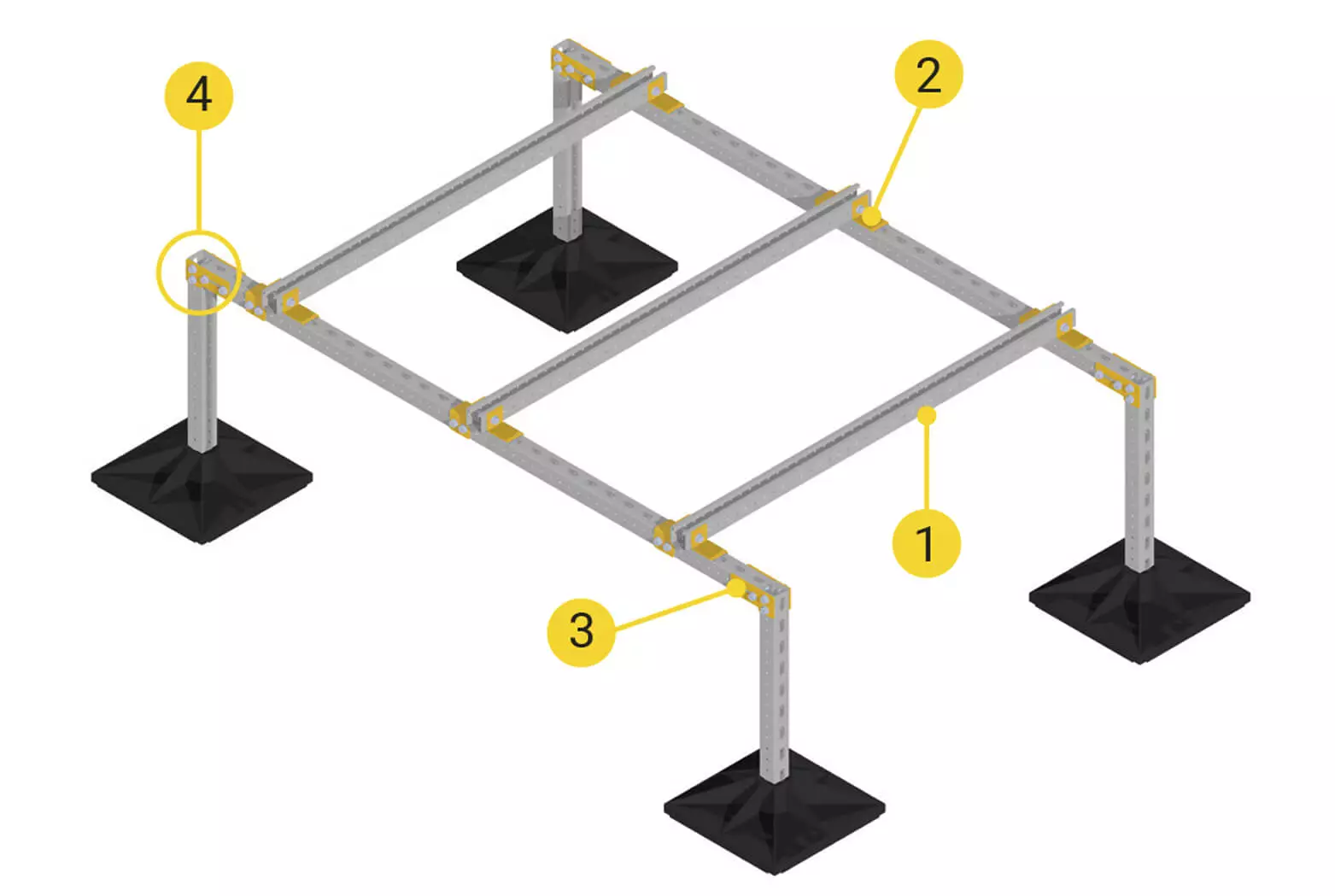 4

2

1

3